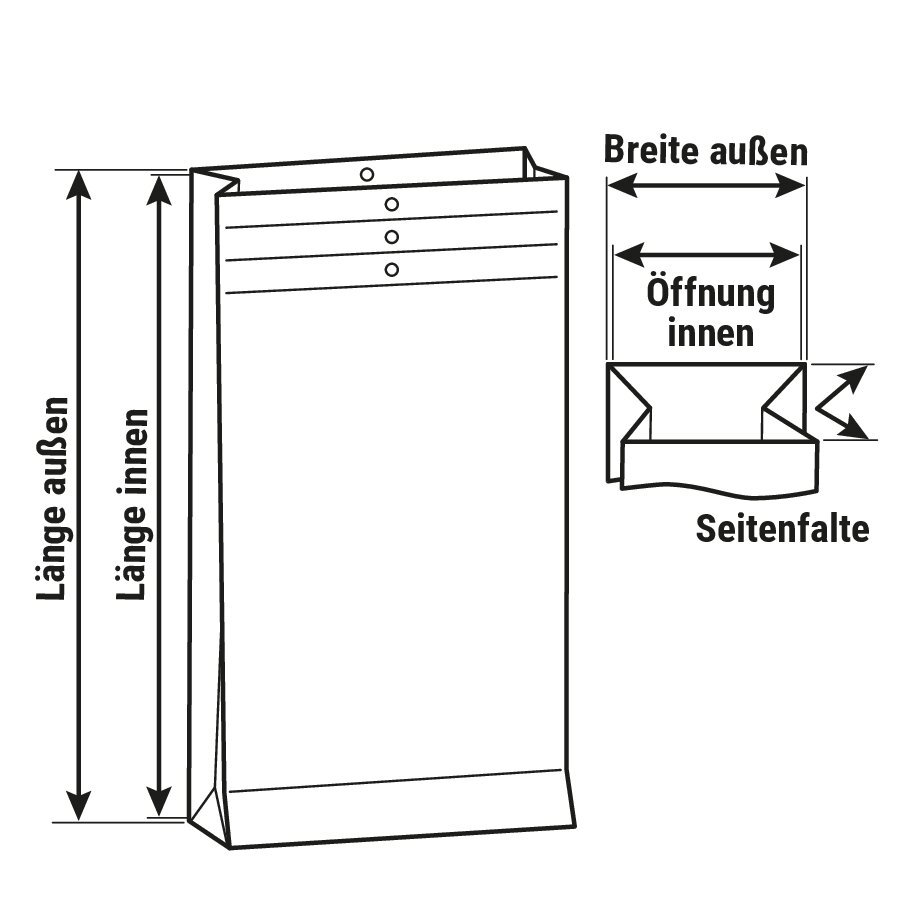 Länge außen

Länge innen

Breite außen

Öffnung innen

Seitenfalte